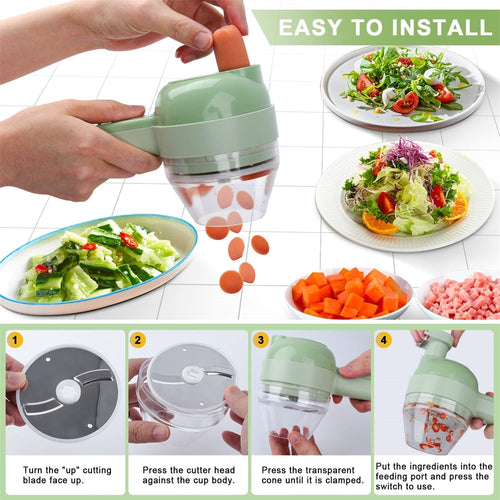 EASY TO INSTALL

1

Turn the "up" cutting blade face up.

2

Press the cutter head against the cup body.

3

Press the transparent cone until it is clamped.

4

Put the ingredients into the feeding port and press the switch to use.